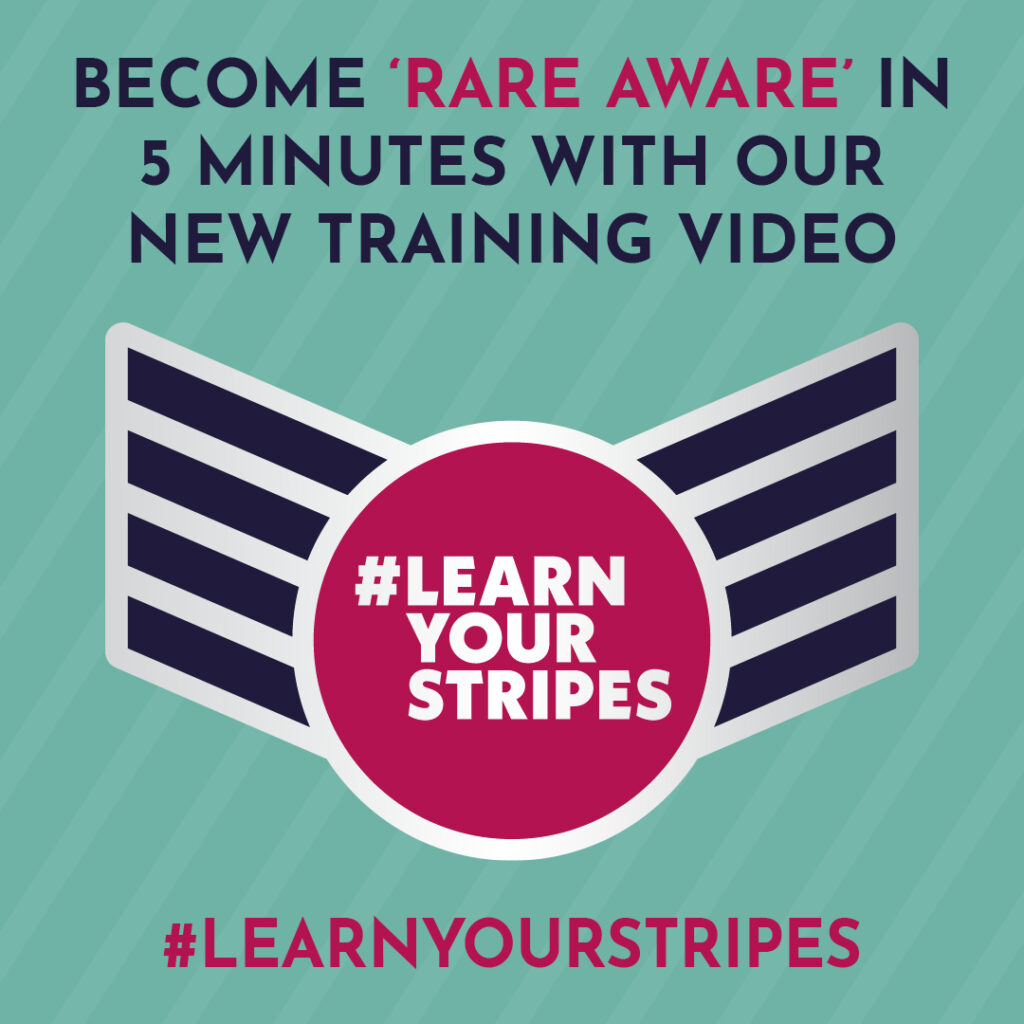 BECOME 'RARE AWARE' IN 5 MINUTES WITH OUR NEW TRAINING VIDEO

#LEARN YOUR STRIPES

#LEARNYOURSTRIPES